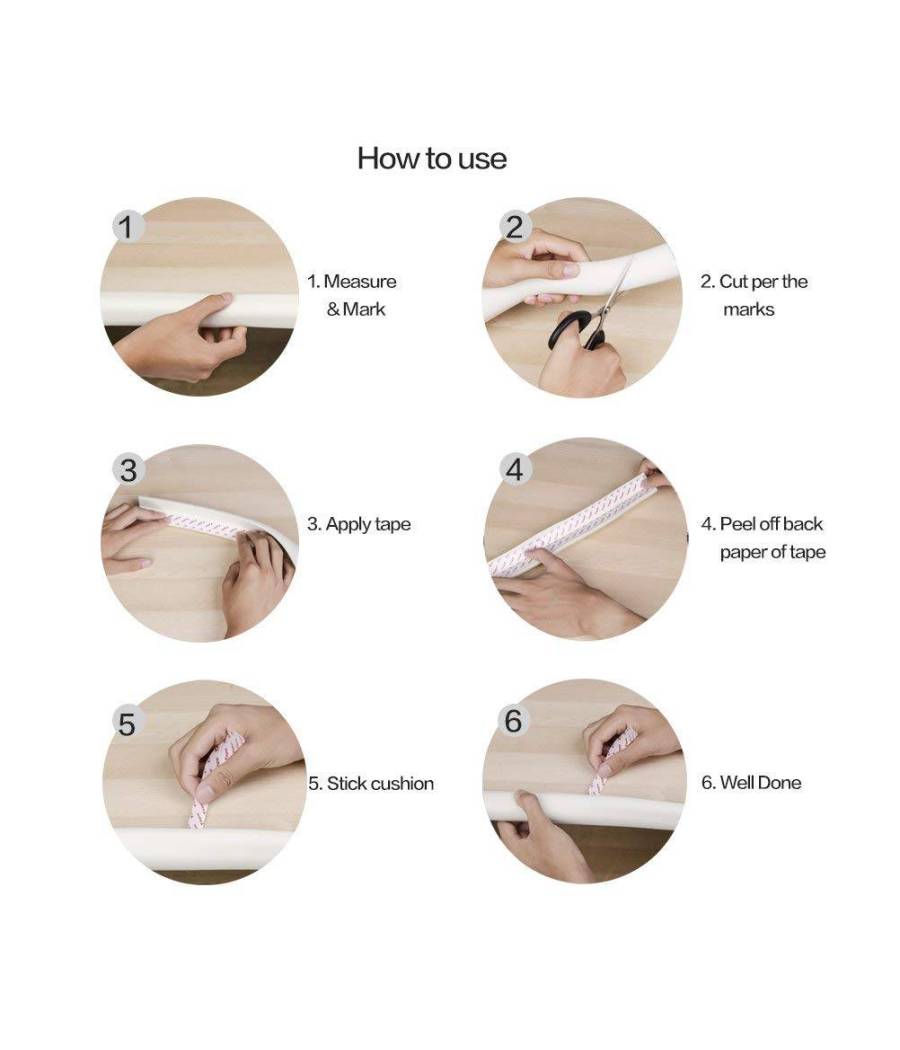 How to use

1

1. Measure & Mark

2

2. Cut per the marks

3

3. Apply tape

4

4. Peel off back paper of tape

5

5. Stick cushion

6

6. Well Done